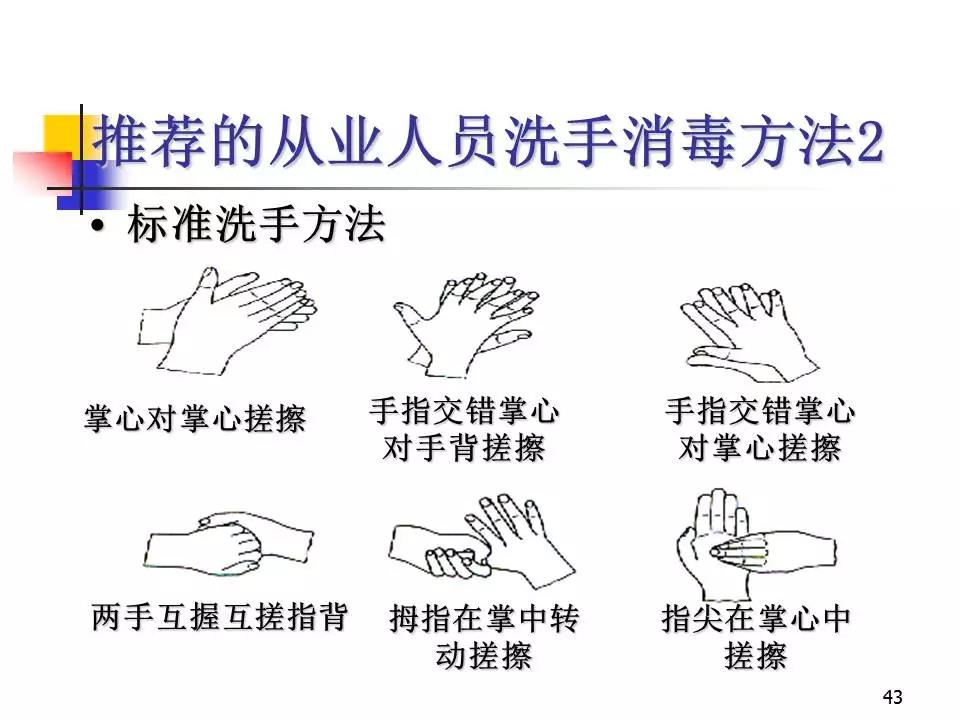 推荐的从业人员洗手消毒方法2

• 标准洗手方法

掌心对掌心搓擦

手指交错掌心对手背搓擦

手指交错掌心对掌心搓擦

两手互握互搓指背

拇指在掌中转动搓擦

指尖在掌心中搓擦

43